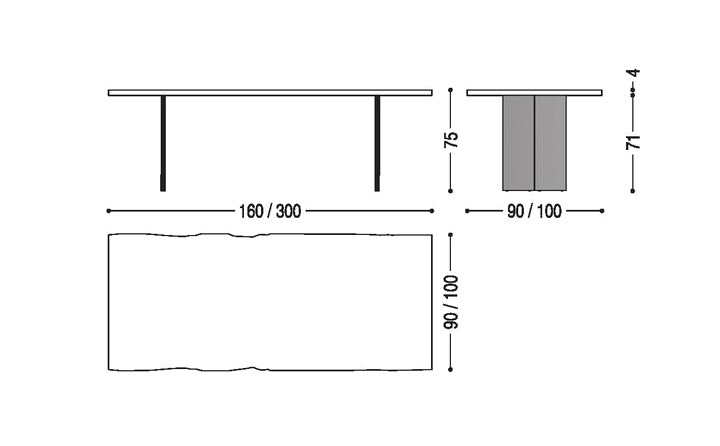 75

4

71

160 / 300

90 / 100

90 / 100