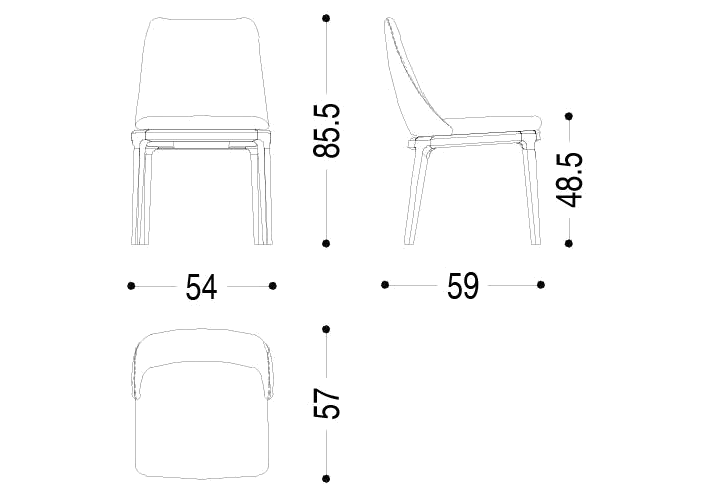 85.5

48.5

54

59

57