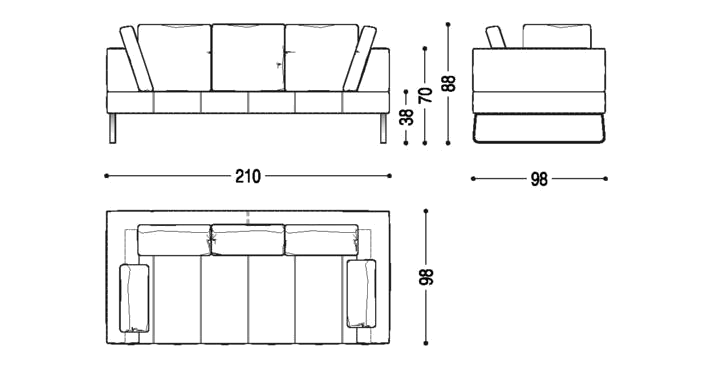 38
70
88
210
98
98