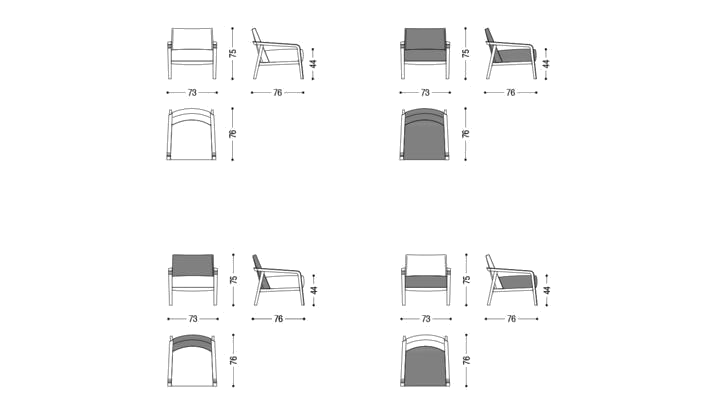 75
44
73
76
76

75
44
73
76
76

75
44
73
76
76

75
44
73
76
76